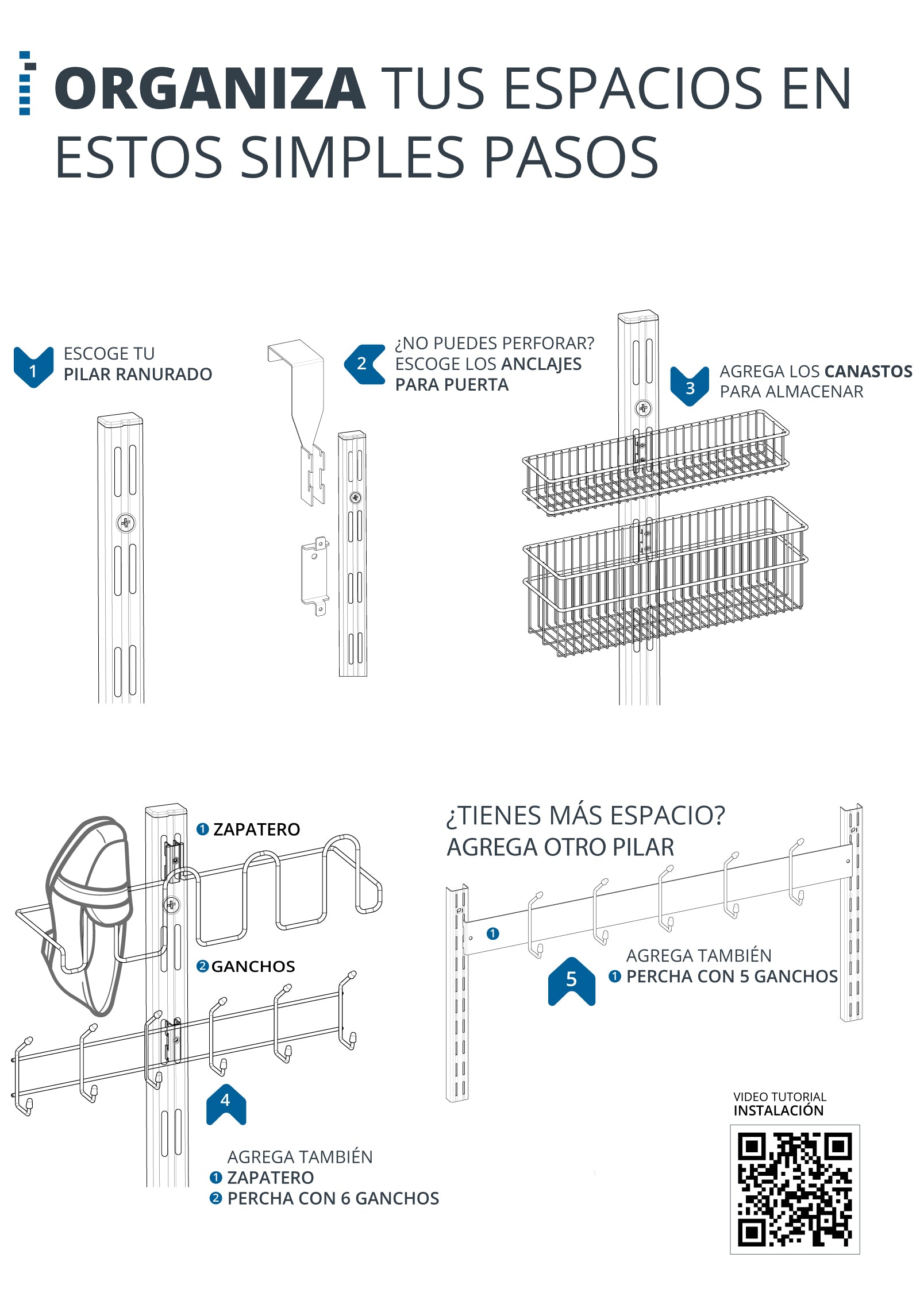 ORGANIZA TUS ESPACIOS EN ESTOS SIMPLES PASOS

1 ESCOGE TU PILAR RANURADO

2 ¿NO PUEDES PERFORAR? ESCOGE LOS ANCLAJES PARA PUERTA

3 AGREGA LOS CANASTOS PARA ALMACENAR

1 ZAPATERO

2 GANCHOS

4

AGREGA TAMBIÉN
1 ZAPATERO
2 PERCHA CON 6 GANCHOS

¿TIENES MÁS ESPACIO? AGREGA OTRO PILAR

1

5

AGREGA TAMBIÉN
1 PERCHA CON 5 GANCHOS

VIDEO TUTORIAL
INSTALACIÓN