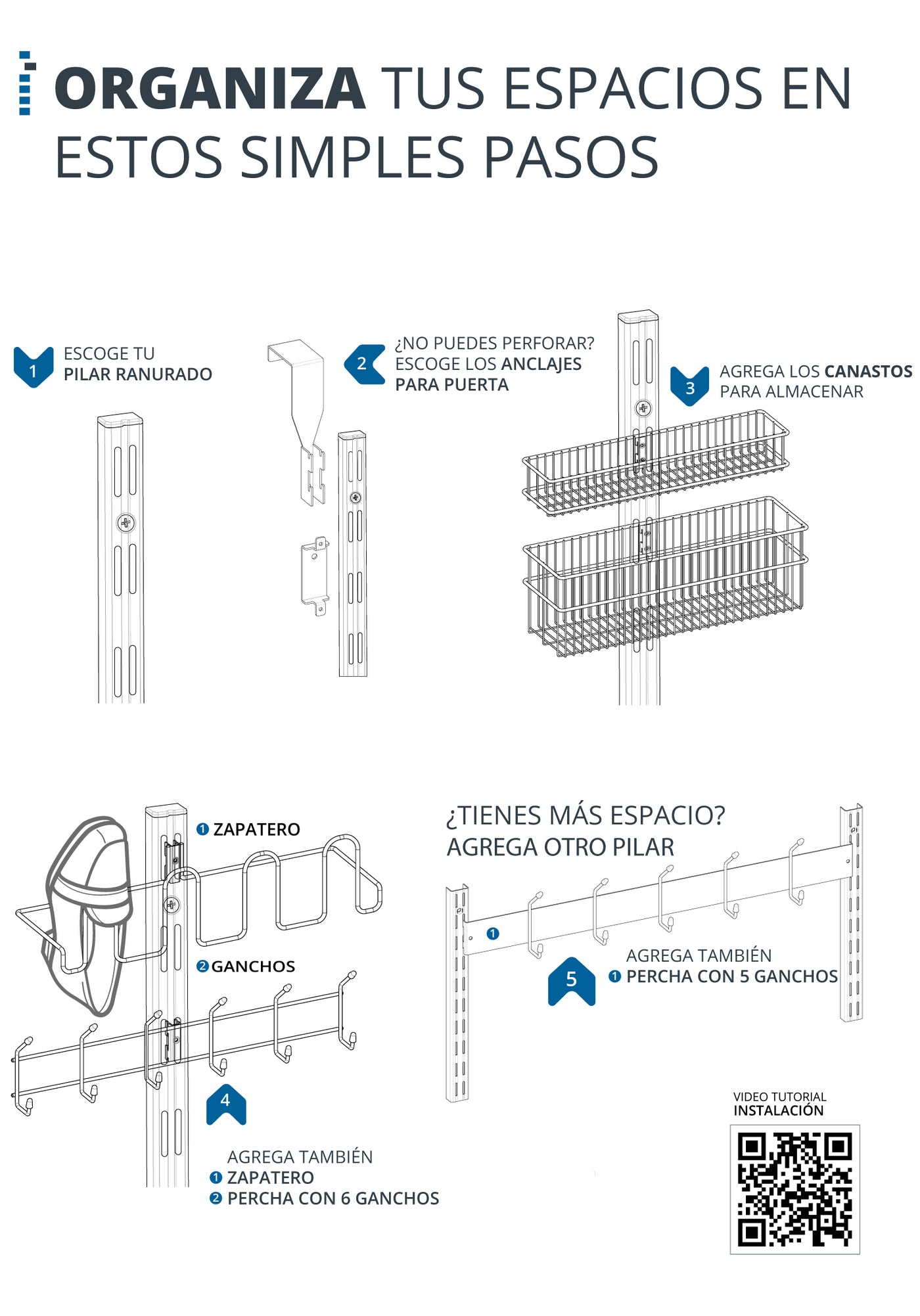 ORGANIZA TUS ESPACIOS EN ESTOS SIMPLES PASOS

1 ESCOGE TU PILAR RANURADO

2 ¿NO PUEDES PERFORAR? ESCOGE LOS ANCLAJES PARA PUERTA

3 AGREGA LOS CANASTOS PARA ALMACENAR

1 ZAPATERO

2 GANCHOS

4

AGREGA TAMBIÉN
1 ZAPATERO
2 PERCHA CON 6 GANCHOS

¿TIENES MÁS ESPACIO? AGREGA OTRO PILAR

1

5

AGREGA TAMBIÉN
1 PERCHA CON 5 GANCHOS

VIDEO TUTORIAL
INSTALACIÓN